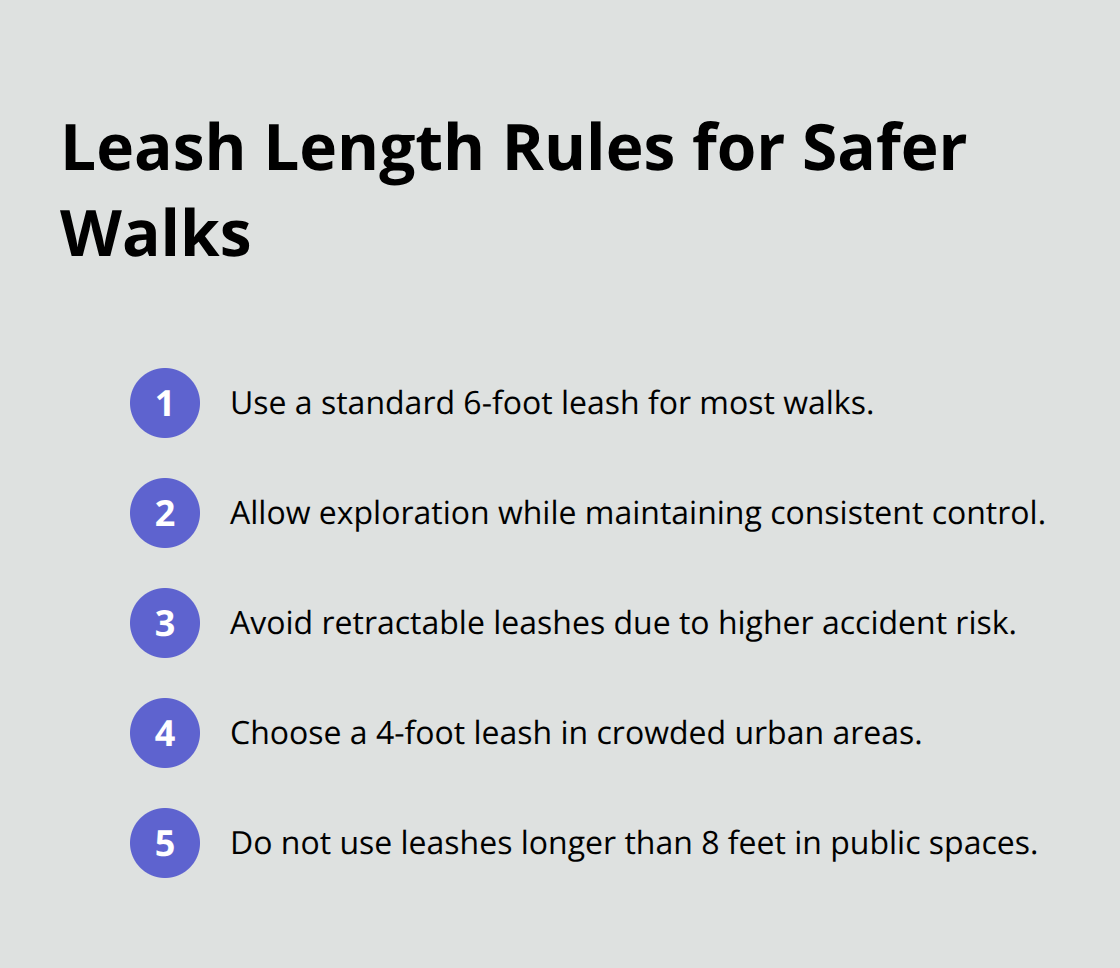 Leash Length Rules for Safer Walks

1 Use a standard 6-foot leash for most walks.

2 Allow exploration while maintaining consistent control.

3 Avoid retractable leashes due to higher accident risk.

4 Choose a 4-foot leash in crowded urban areas.

5 Do not use leashes longer than 8 feet in public spaces.