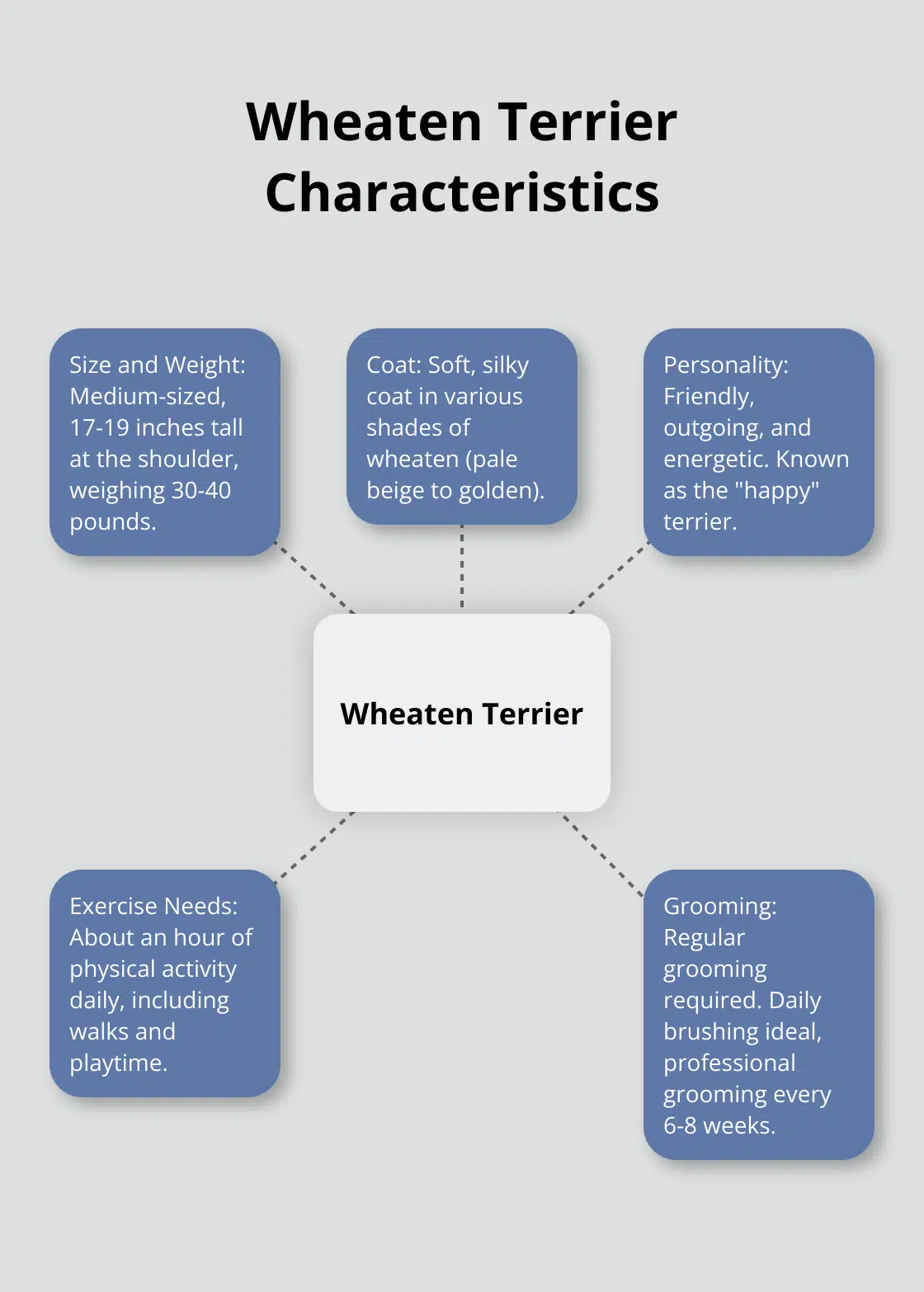 Wheaten Terrier Characteristics

Size and Weight: Medium-sized, 17-19 inches tall at the shoulder, weighing 30-40 pounds.

Coat: Soft, silky coat in various shades of wheaten (pale beige to golden).

Personality: Friendly, outgoing, and energetic. Known as the "happy" terrier.

Wheaten Terrier

Exercise Needs: About an hour of physical activity daily, including walks and playtime.

Grooming: Regular grooming required. Daily brushing ideal, professional grooming every 6-8 weeks.